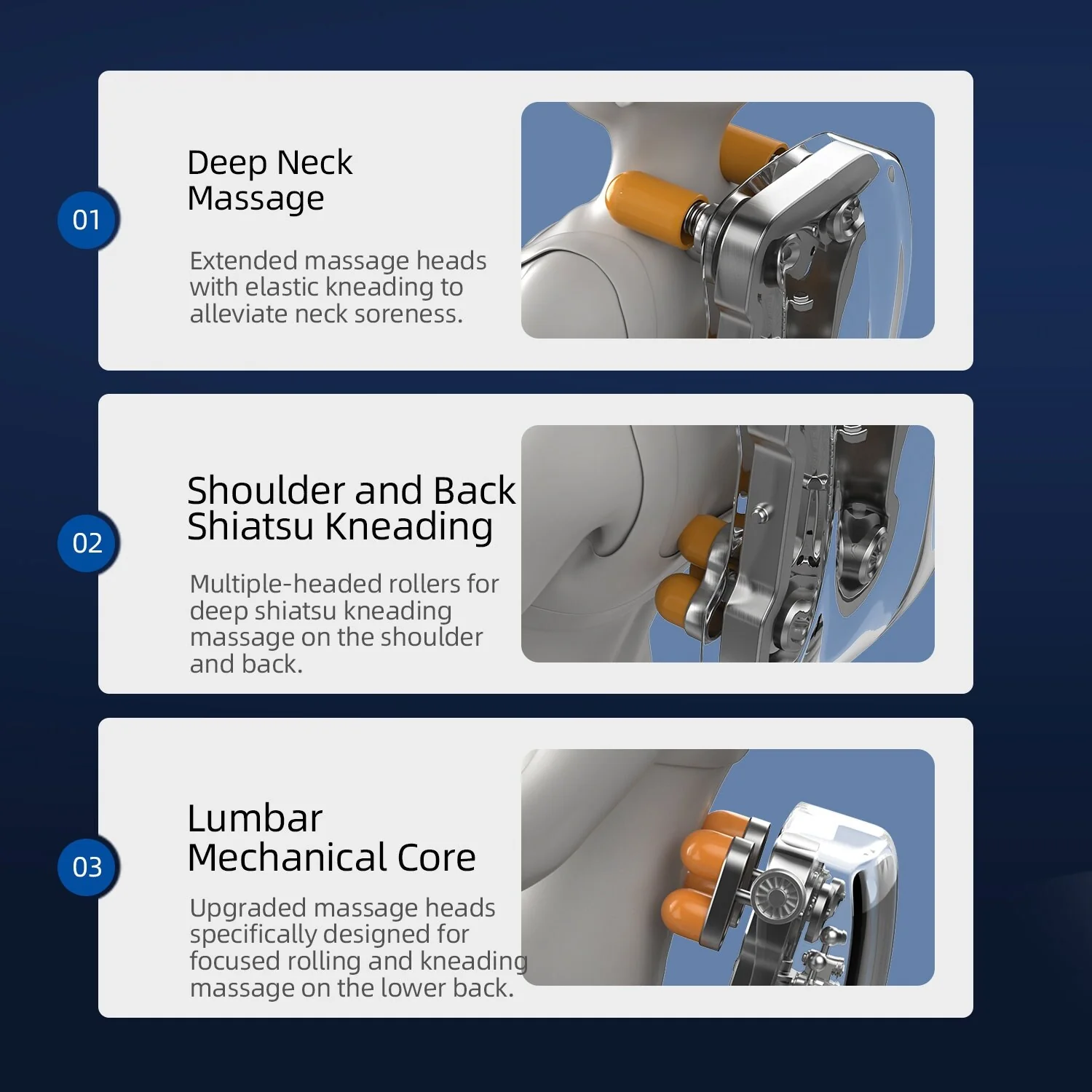 01

Deep Neck Massage

Extended massage heads with elastic kneading to alleviate neck soreness.

02

Shoulder and Back Shiatsu Kneading

Multiple-headed rollers for deep shiatsu kneading massage on the shoulder and back.

03

Lumbar Mechanical Core

Upgraded massage heads specifically designed for focused rolling and kneading massage on the lower back.