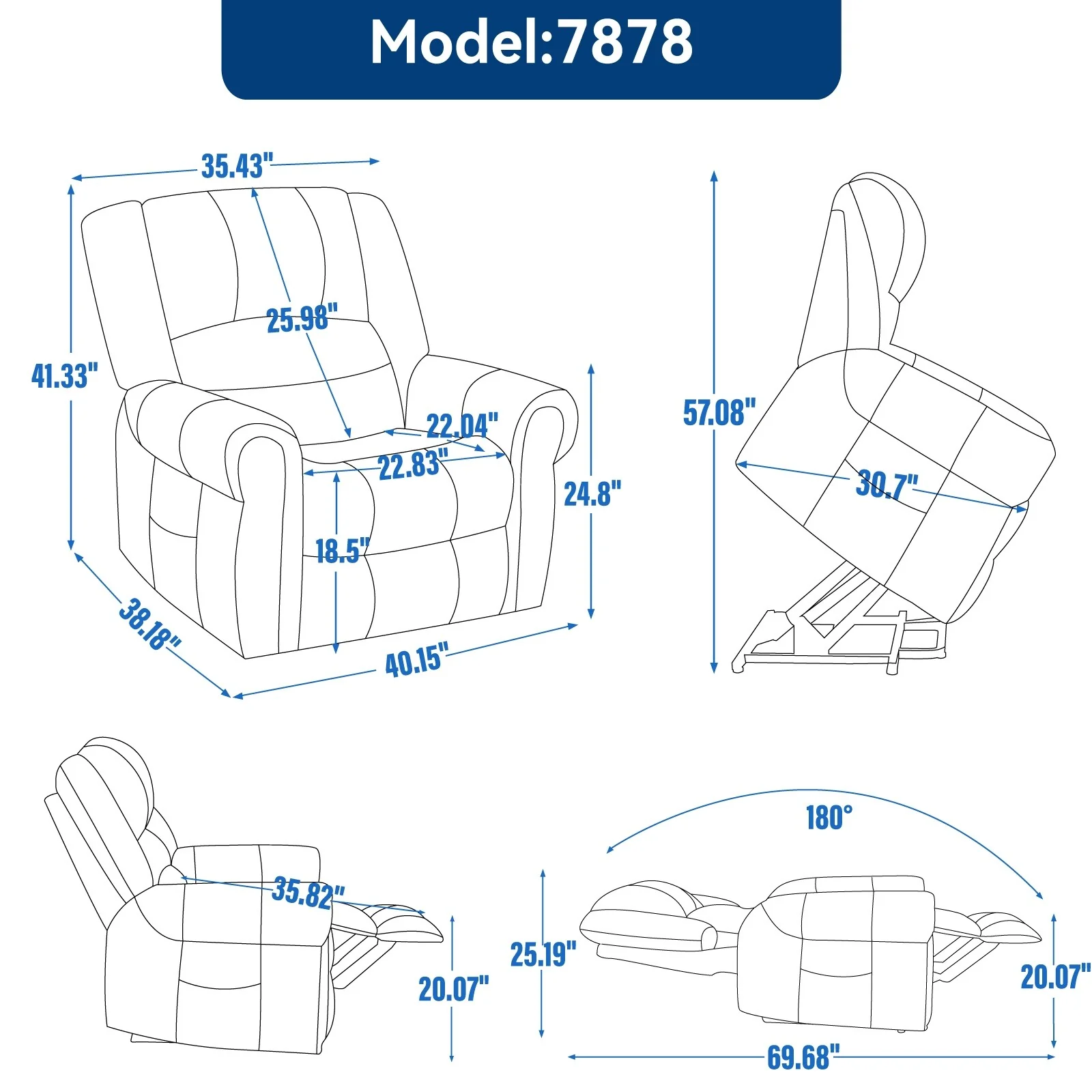 Model:7878

35.43"

25.98"

41.33"

22.04"

22.83"

24.8"

18.5"

38.18"

40.15"

57.08"

30.7"

35.82"

20.07"

180°

25.19"

20.07"

69.68"