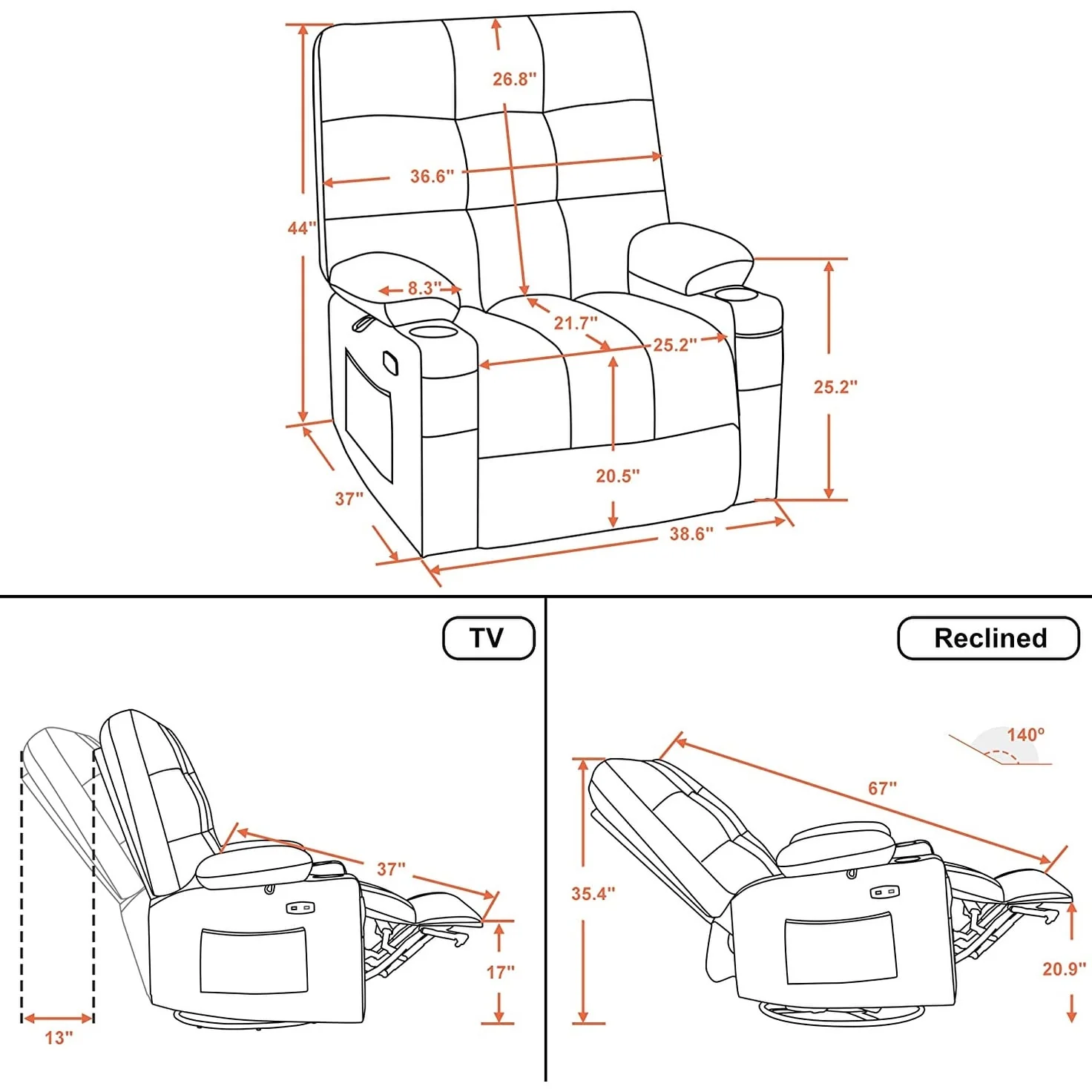 26.8"
36.6"
44"
8.3"
21.7"
25.2"
25.2"
20.5"
37"
38.6"

TV
37"
17"
13"

Reclined
140°
67"
35.4"
20.9"