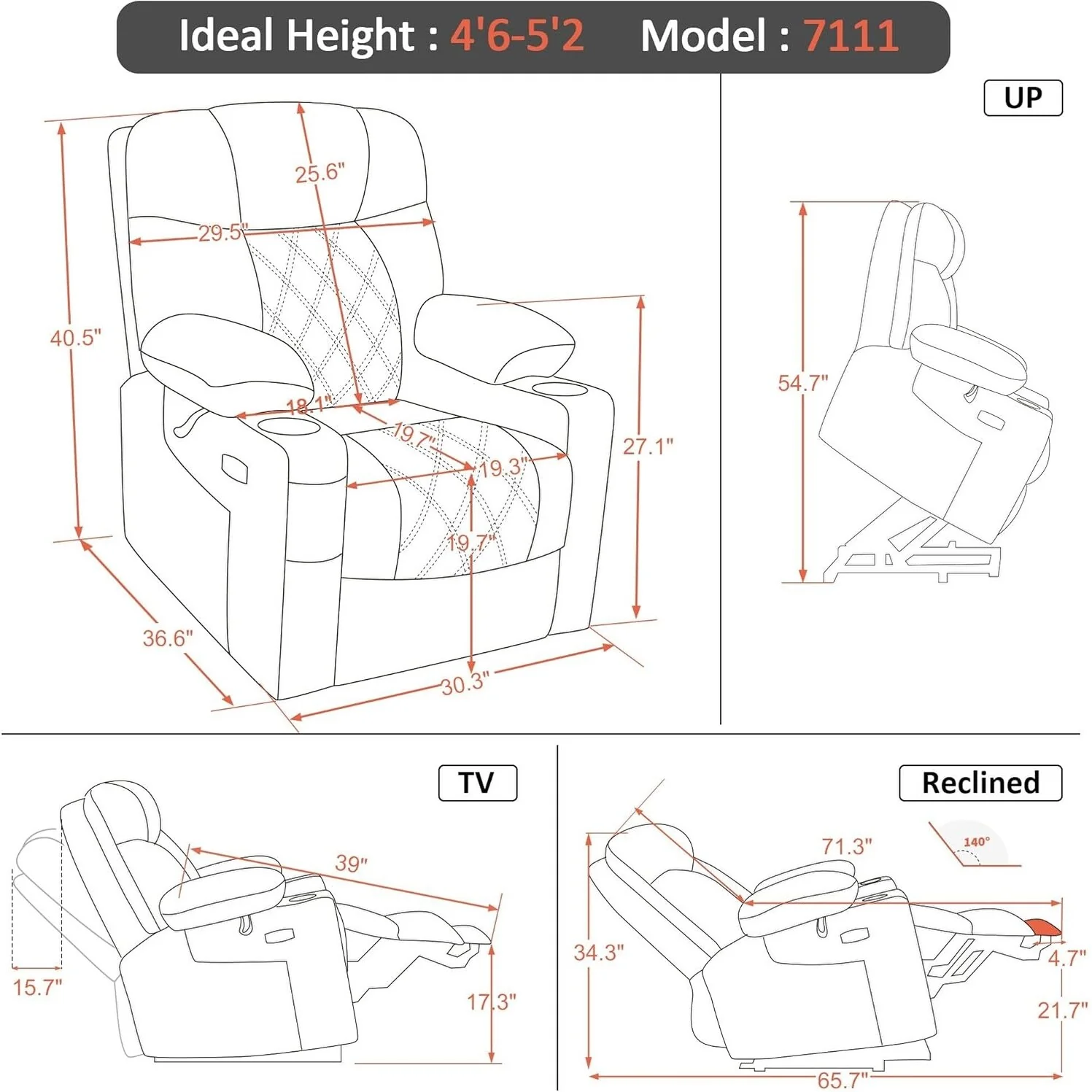 Ideal Height : 4'6-5'2 Model : 7111

25.6"
29.5"
40.5"
18.1"
19.7"
19.3"
27.1"
19.7"
36.6"
30.3"

UP
54.7"

TV
39"
15.7"
17.3"

Reclined
71.3"
140°
34.3"
4.7"
21.7"
65.7"