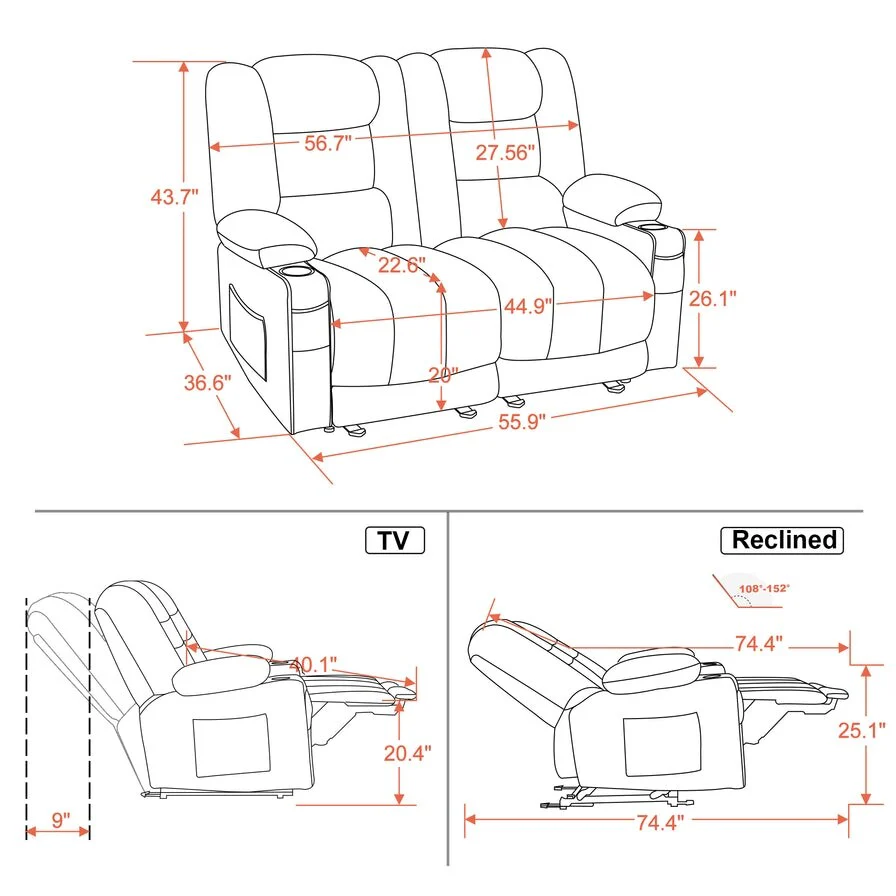 43.7"
56.7"
27.56"
22.6"
44.9"
26.1"
20"
36.6"
55.9"

TV
40.1"
20.4"
9"

Reclined
108°-152°
74.4"
25.1"
74.4"