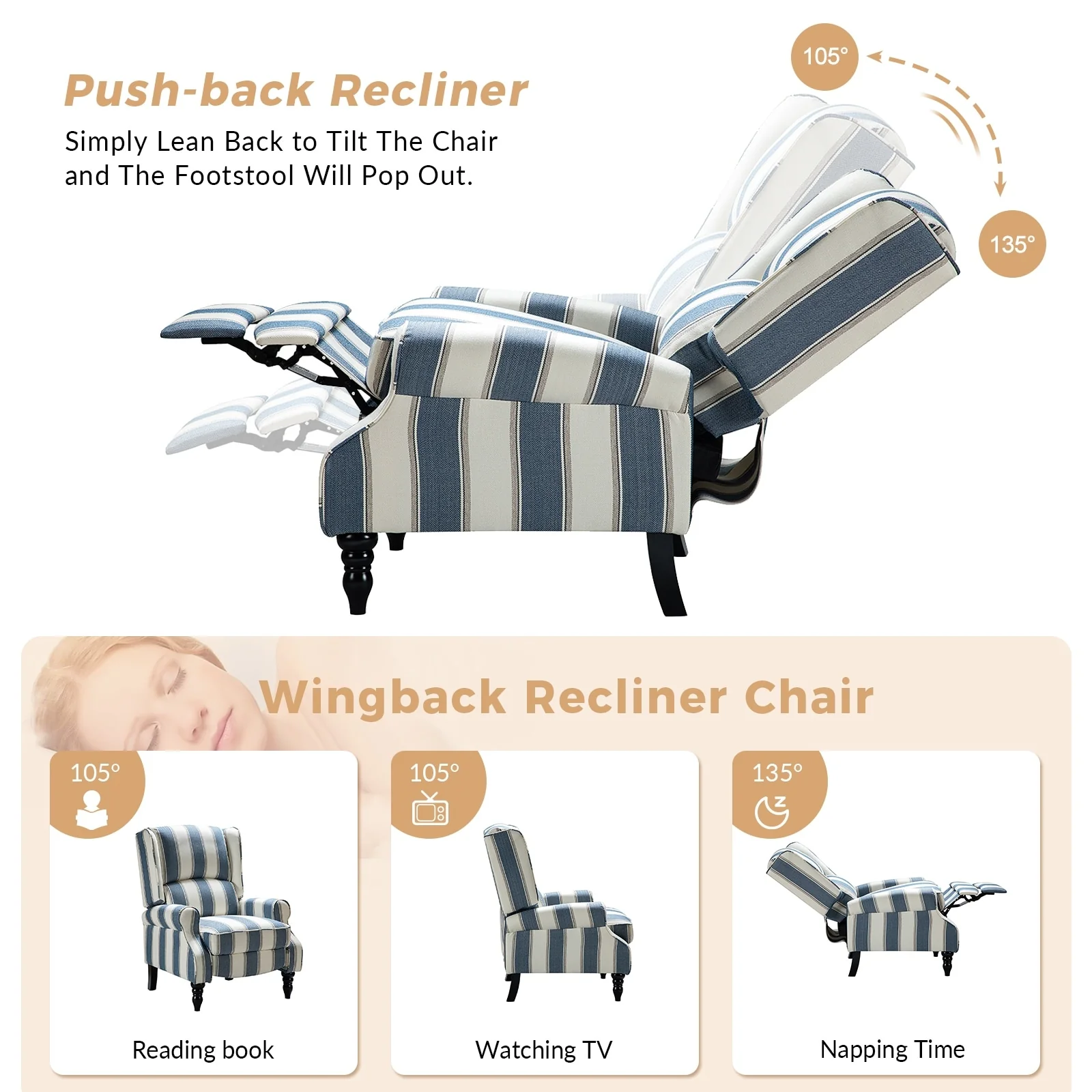 Push-back Recliner

Simply Lean Back to Tilt The Chair and The Footstool Will Pop Out.

105°

135°

Wingback Recliner Chair

105°

Reading book

105°

Watching TV

135°

Napping Time