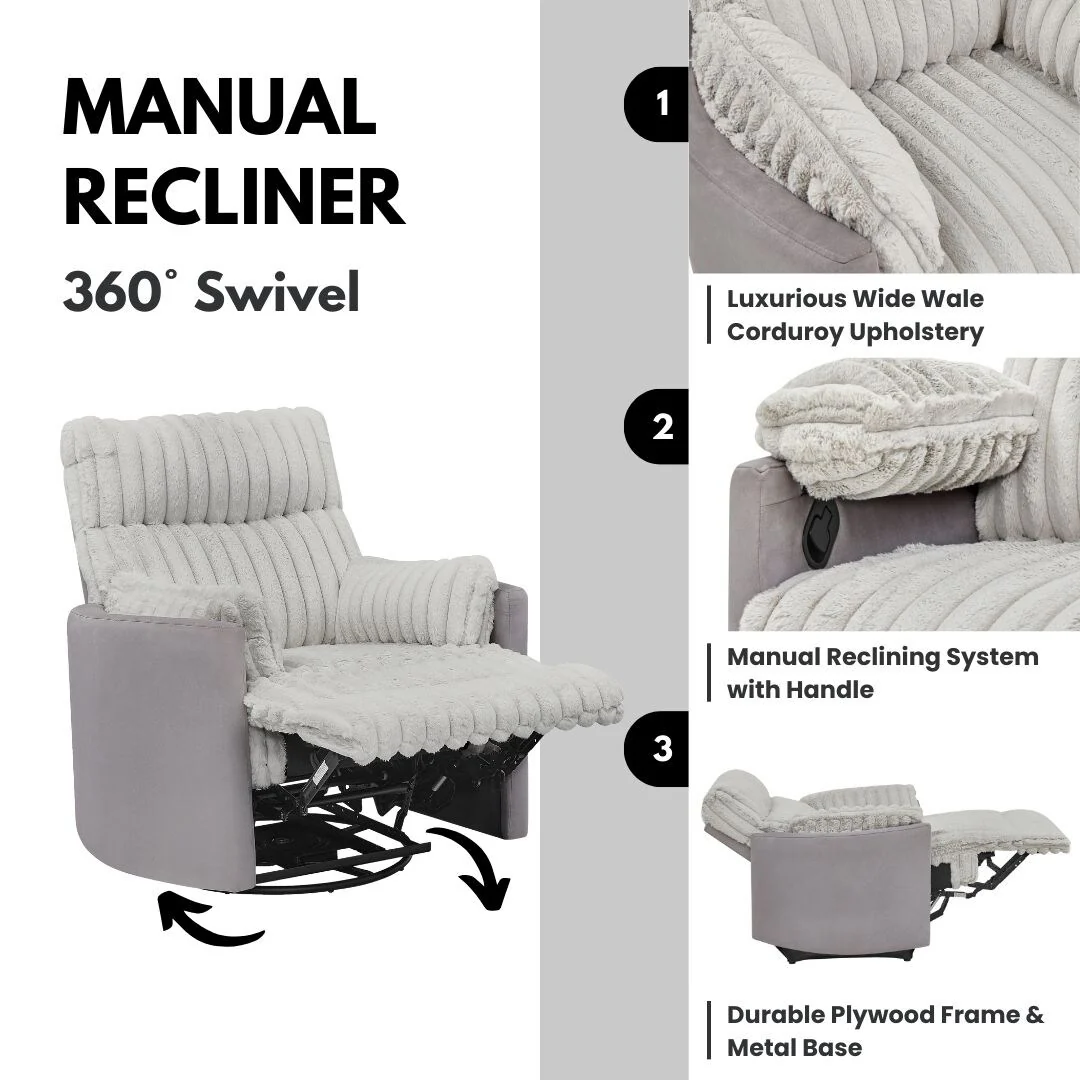 MANUAL RECLINER

360° Swivel

1

Luxurious Wide Wale Corduroy Upholstery

2

Manual Reclining System with Handle

3

Durable Plywood Frame & Metal Base