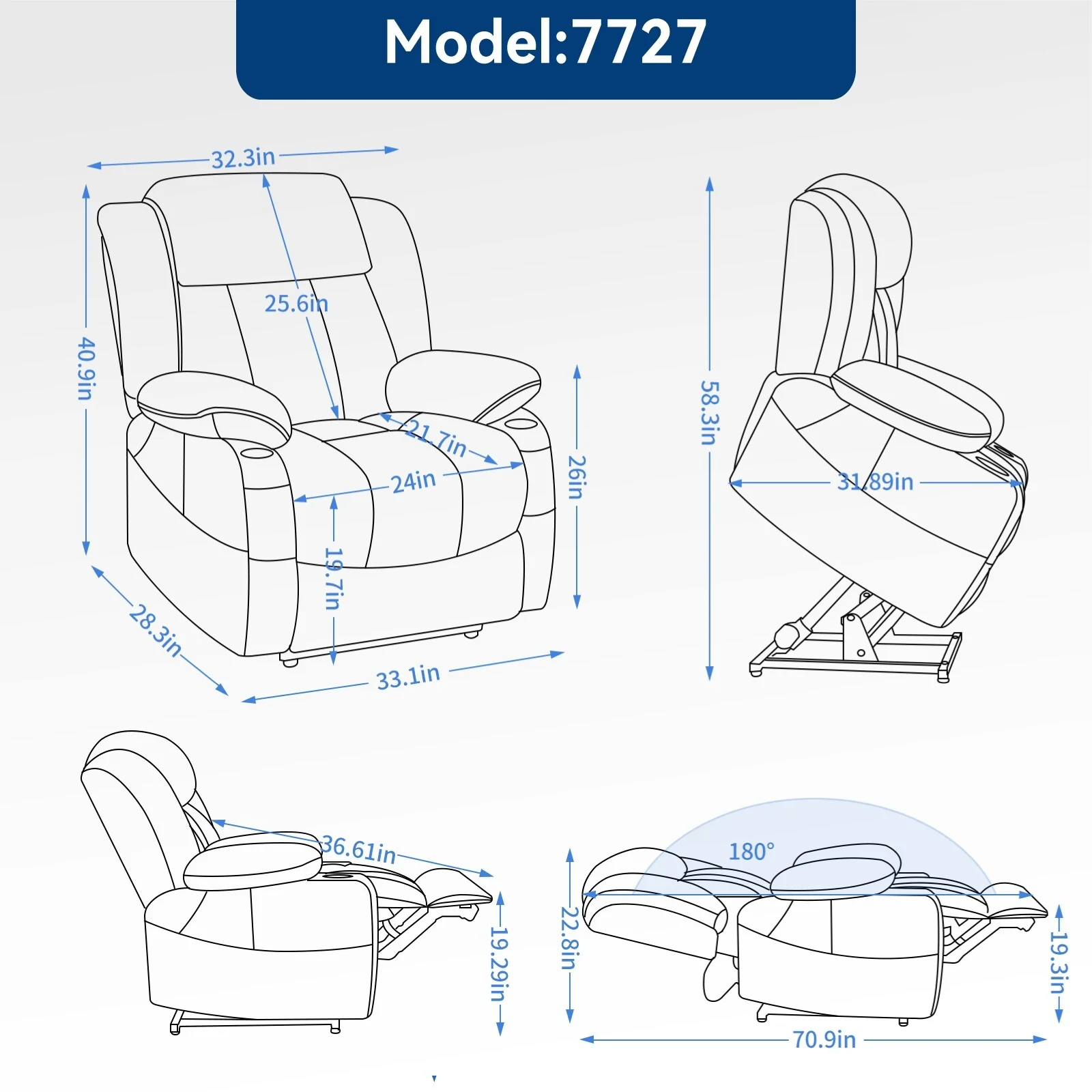 Model:7727

32.3in
25.6in
40.9in
21.7in
24in
26in
19.7in
28.3in
33.1in

58.3in
31.89in

36.61in
19.29in

180°
22.8in
19.3in
70.9in