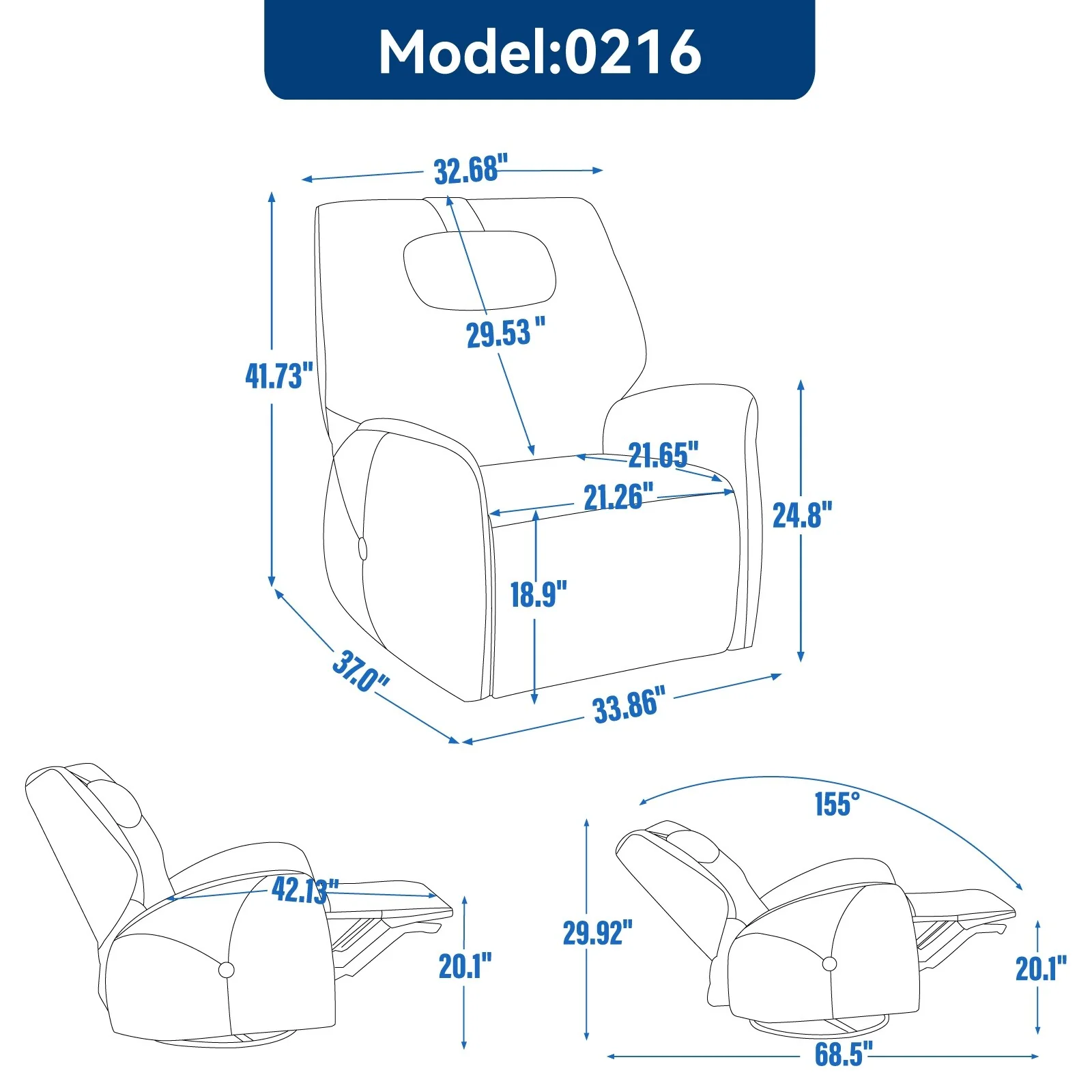 Model:0216

32.68"

29.53 "

41.73"

21.65"

21.26"

24.8"

18.9"

37.0"

33.86"

42.13"

20.1"

155°

29.92"

20.1"

68.5"