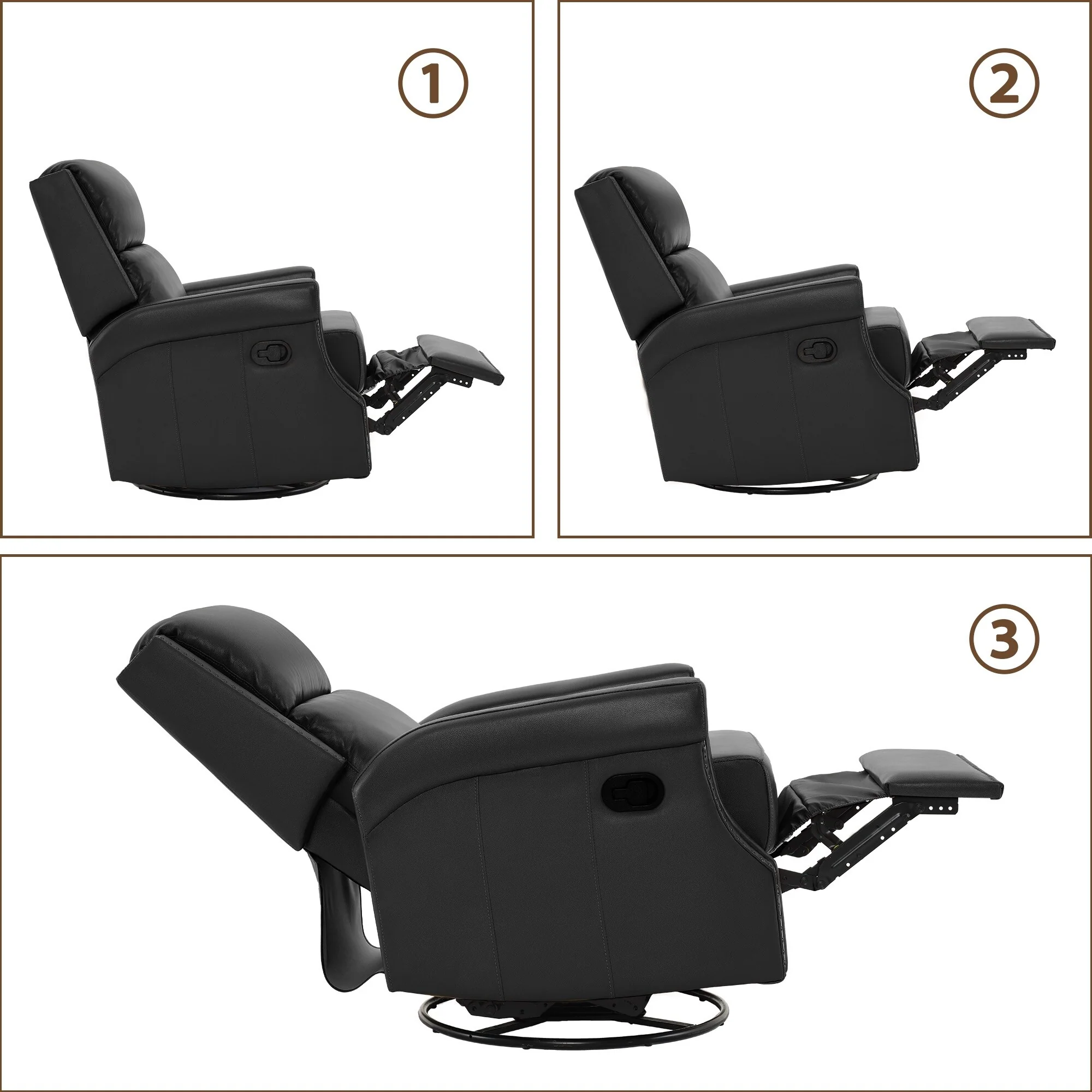 ①

②

③