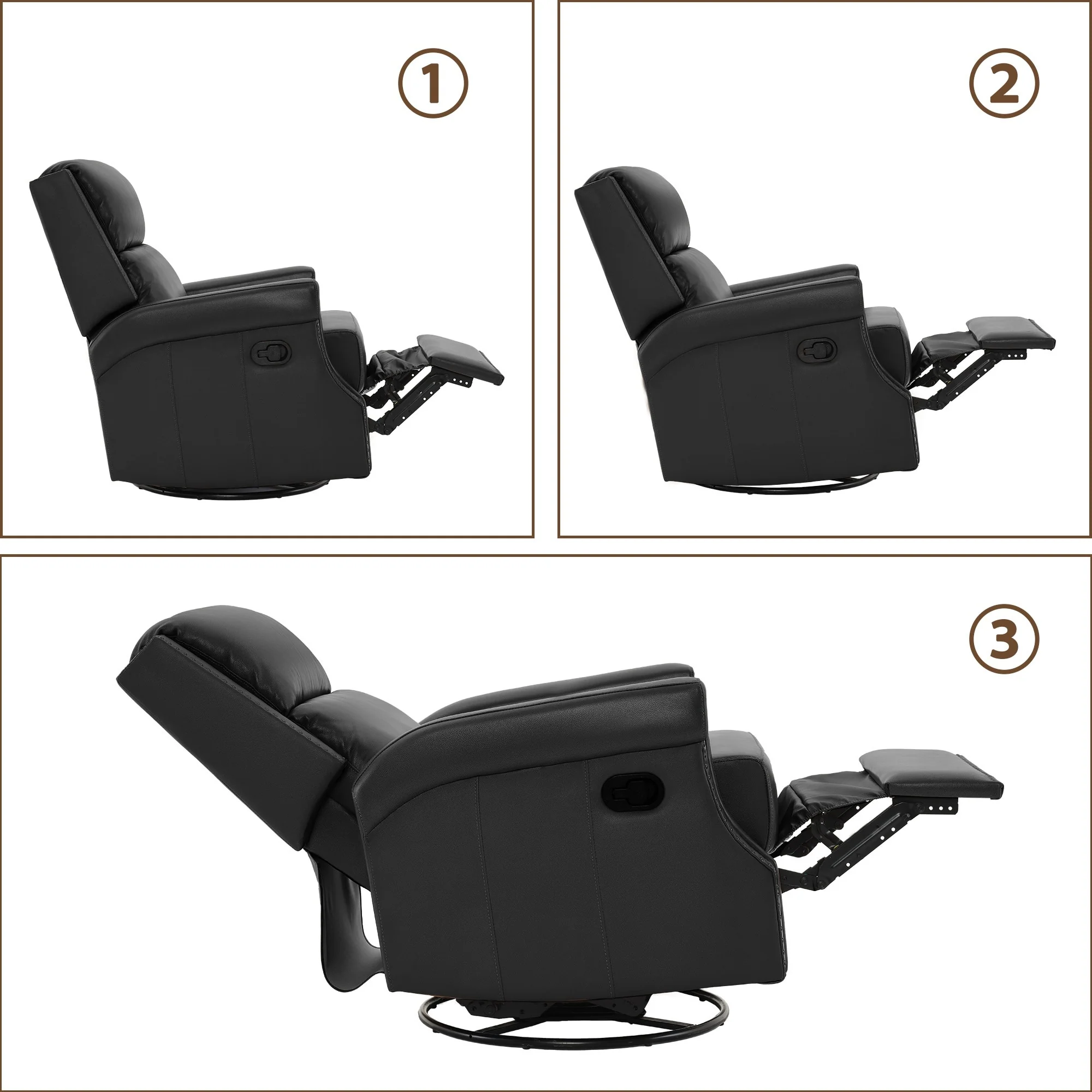 ①

②

③