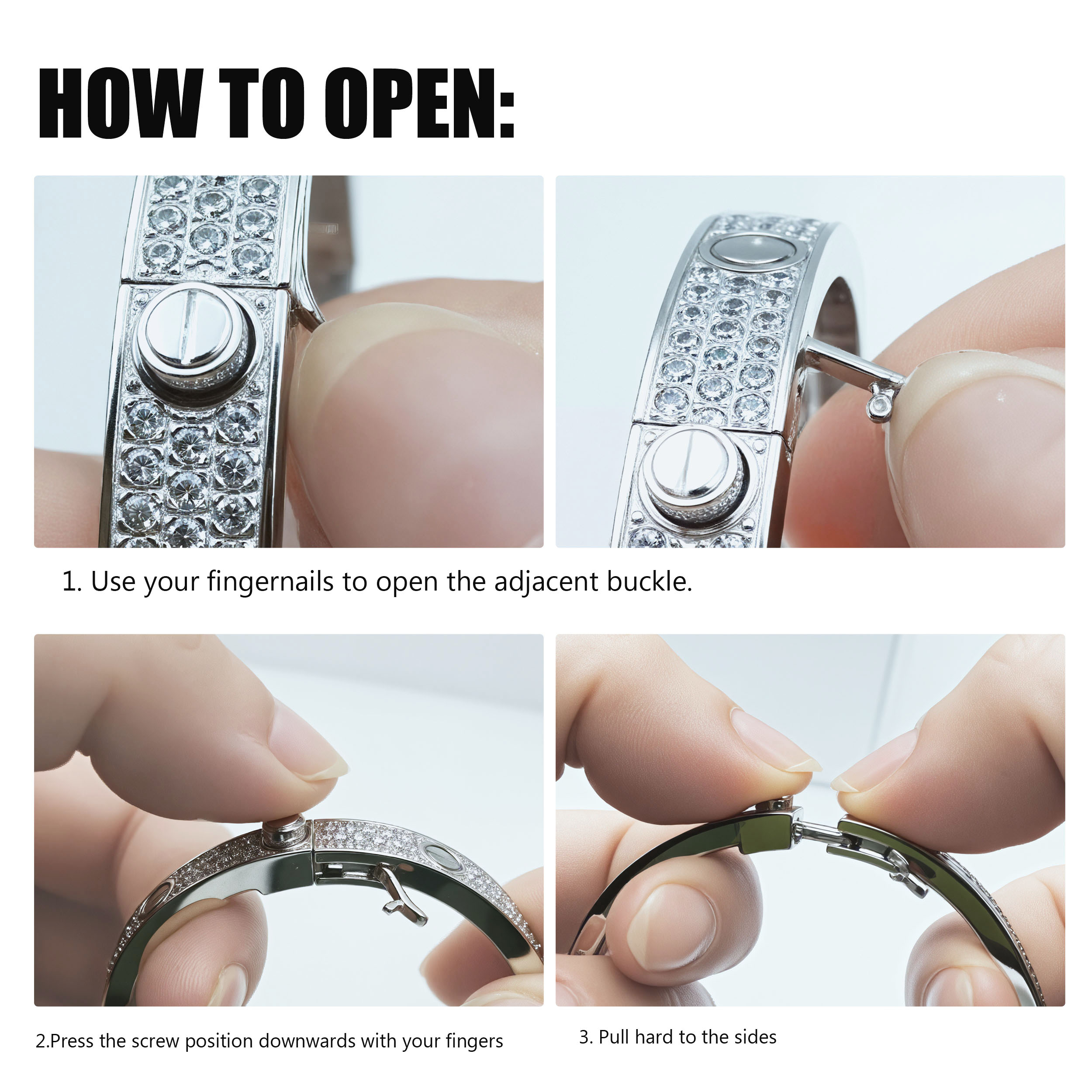 HOW TO OPEN:

1. Use your fingernails to open the adjacent buckle.

2.Press the screw position downwards with your fingers

3. Pull hard to the sides