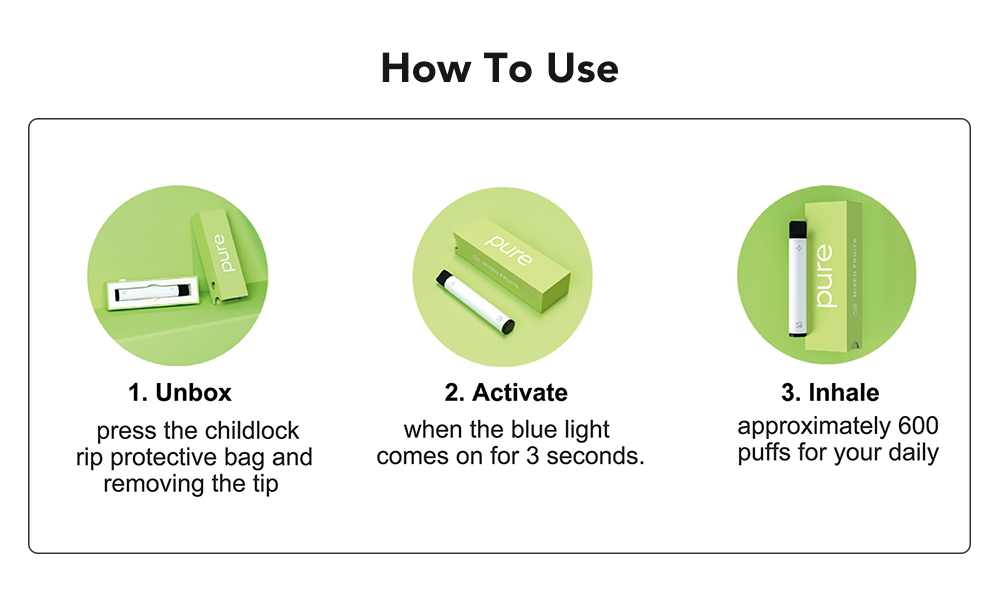 How To Use

pure

1. Unbox

press the childlock rip protective bag and removing the tip

pure

MIXED FRUITS

2. Activate

when the blue light comes on for 3 seconds.

pure

MIXED FRUITS

3. Inhale

approximately 600 puffs for your daily