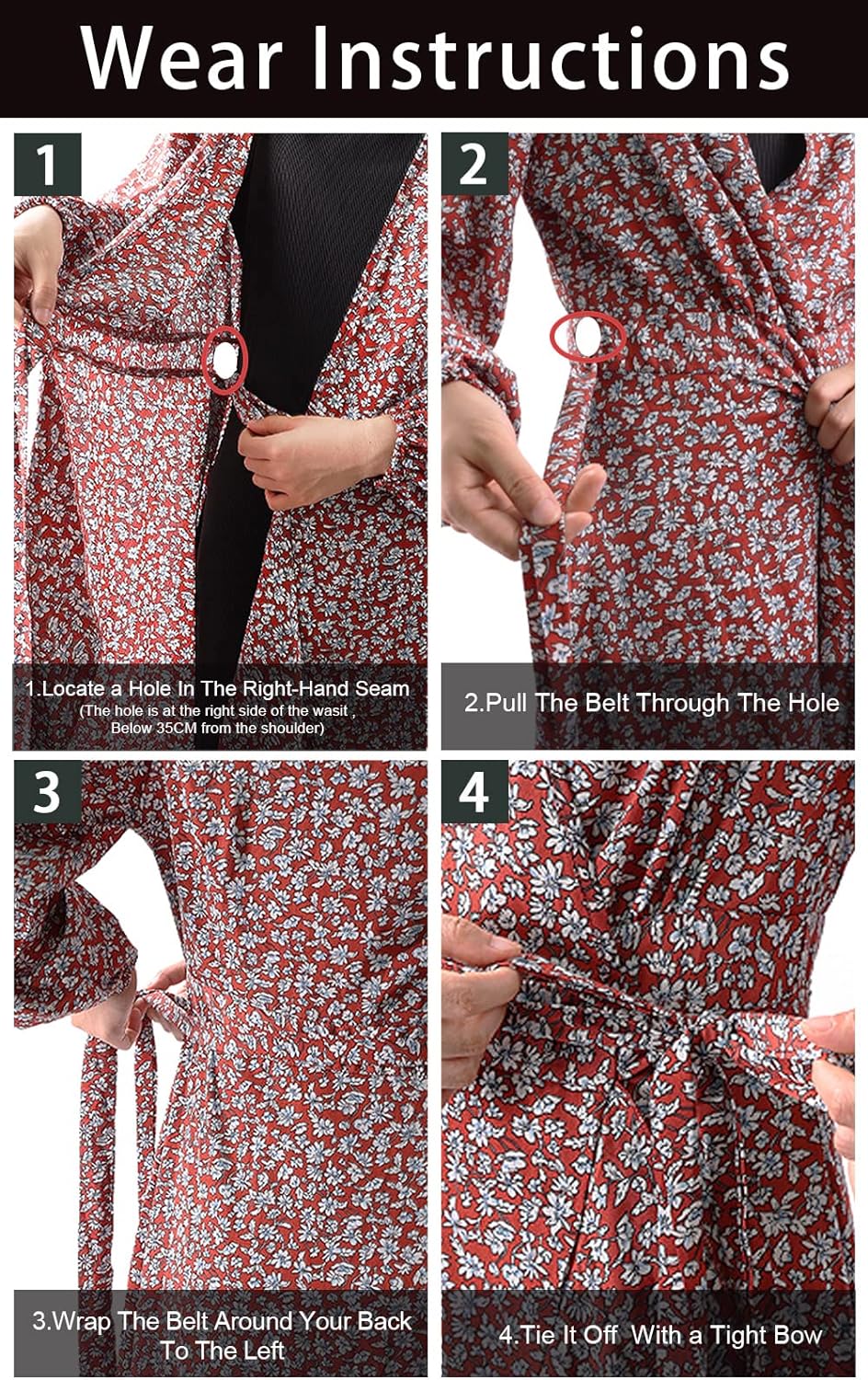 Wear Instructions

1

1.Locate a Hole In The Right-Hand Seam
(The hole is at the right side of the wasit , Below 35CM from the shoulder)

2

2.Pull The Belt Through The Hole

3

3.Wrap The Belt Around Your Back To The Left

4

4.Tie It Off With a Tight Bow